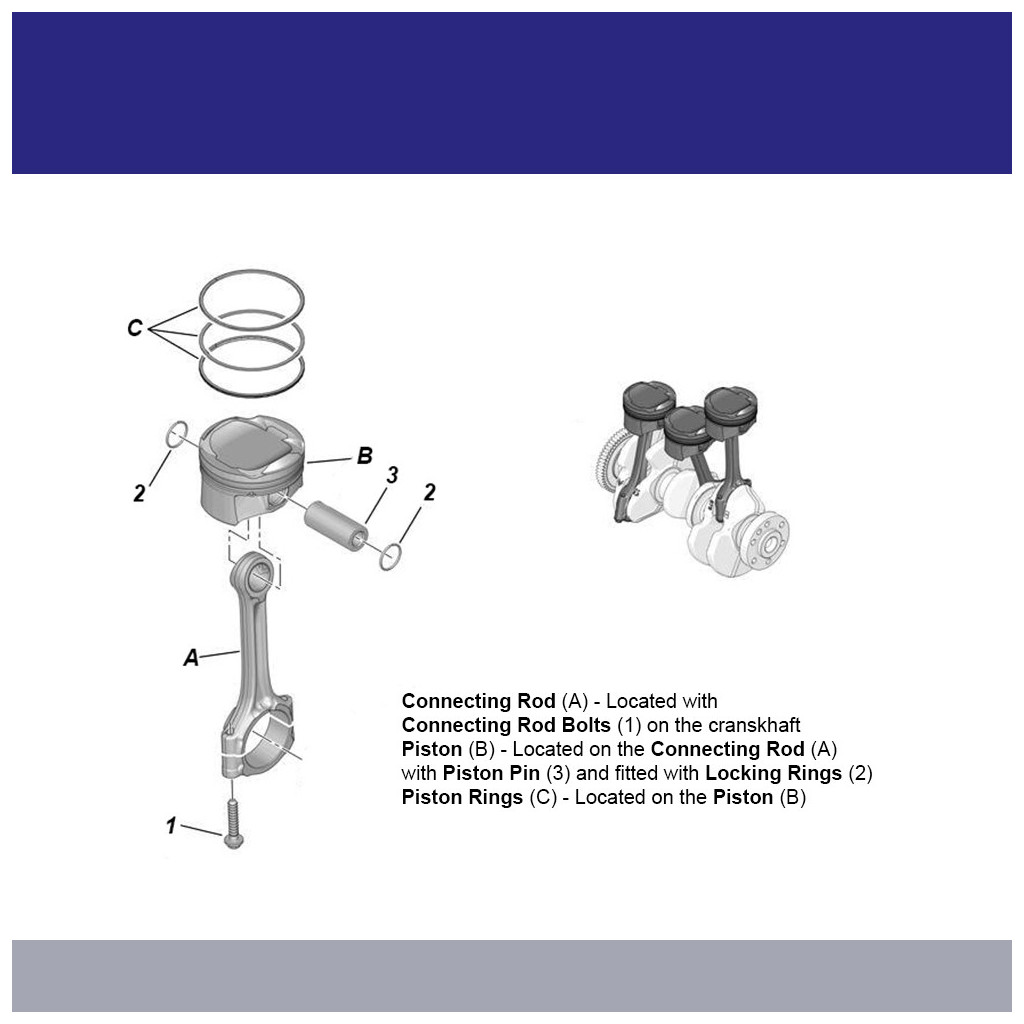 C

2

B

3

2

A

1

Connecting Rod (A) - Located with
Connecting Rod Bolts (1) on the cranskhaft
Piston (B) - Located on the Connecting Rod (A)
with Piston Pin (3) and fitted with Locking Rings (2)
Piston Rings (C) - Located on the Piston (B)