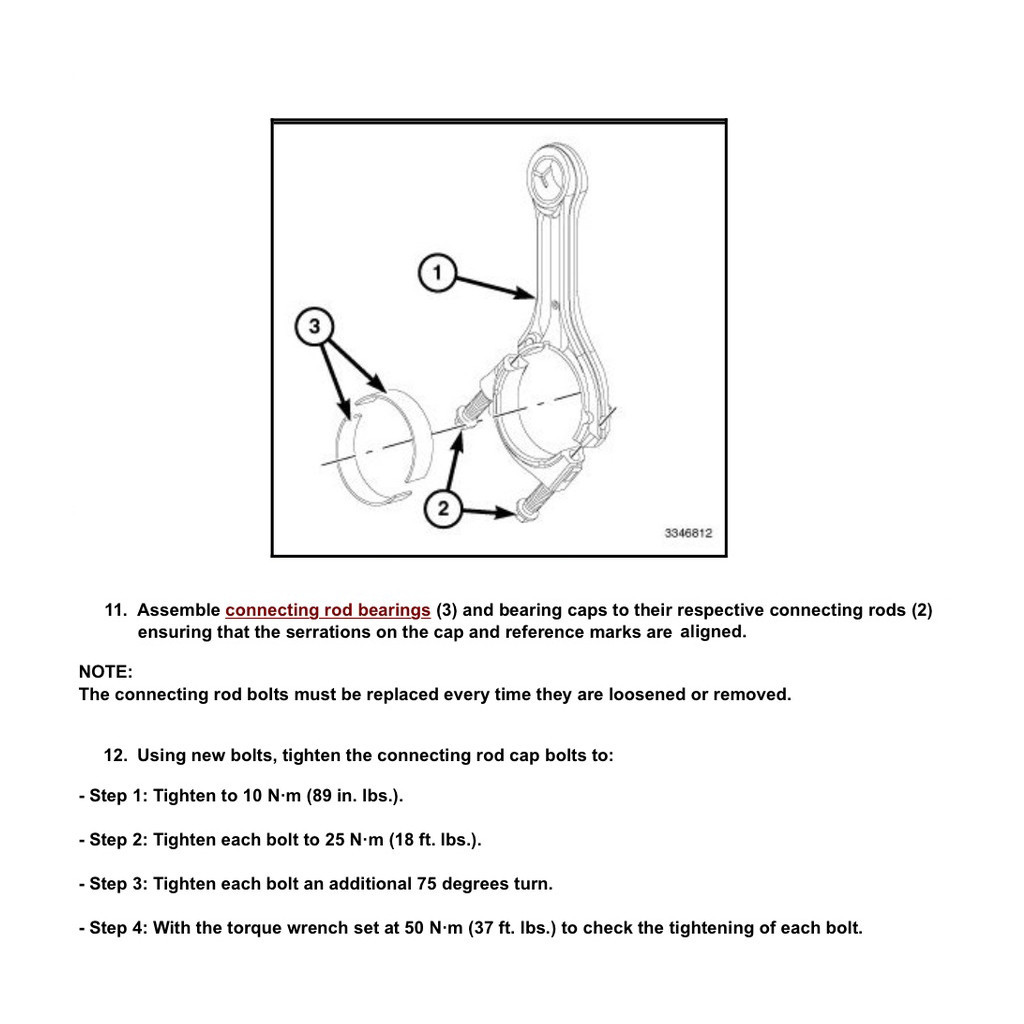 1

3

2

3346812

11. Assemble connecting rod bearings (3) and bearing caps to their respective connecting rods (2) ensuring that the serrations on the cap and reference marks are aligned.

NOTE:
The connecting rod bolts must be replaced every time they are loosened or removed.

12. Using new bolts, tighten the connecting rod cap bolts to:

- Step 1: Tighten to 10 N·m (89 in. lbs.).

- Step 2: Tighten each bolt to 25 N·m (18 ft. lbs.).

- Step 3: Tighten each bolt an additional 75 degrees turn.

- Step 4: With the torque wrench set at 50 N·m (37 ft. lbs.) to check the tightening of each bolt.